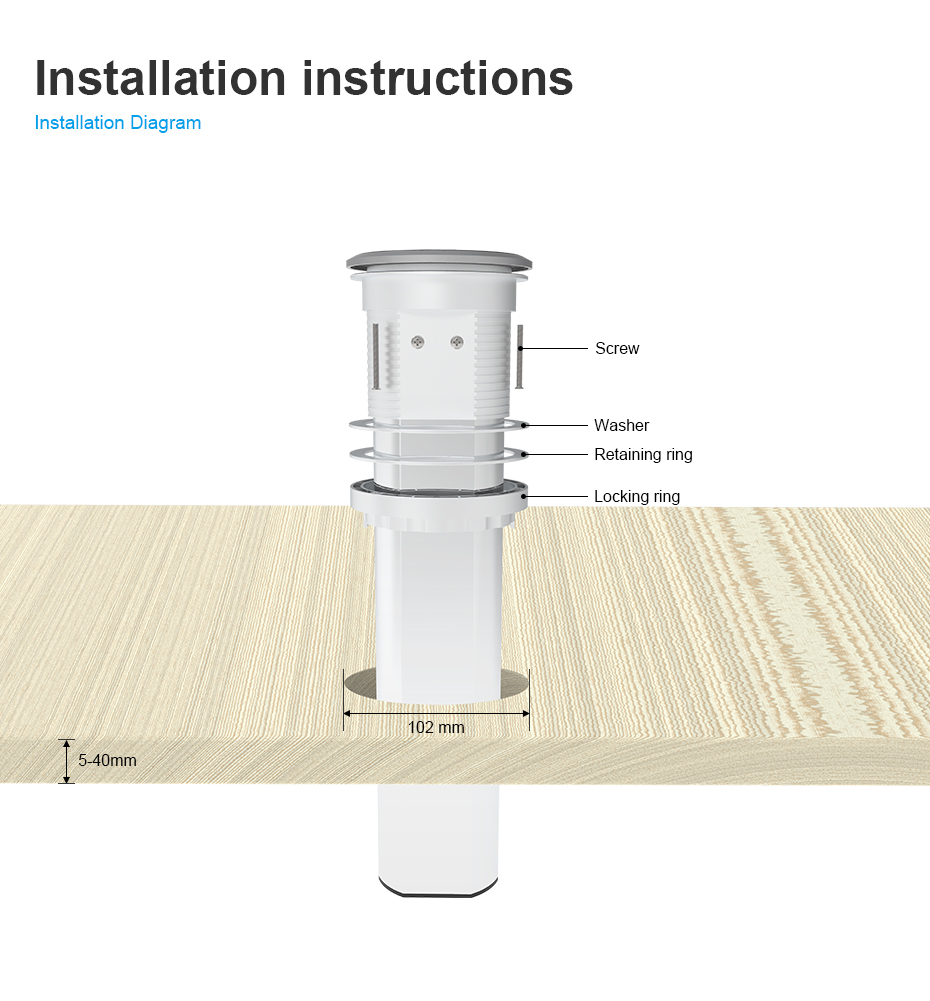 Installation instructions
Installation Diagram

Screw
Washer
Retaining ring
Locking ring

102 mm

5-40mm