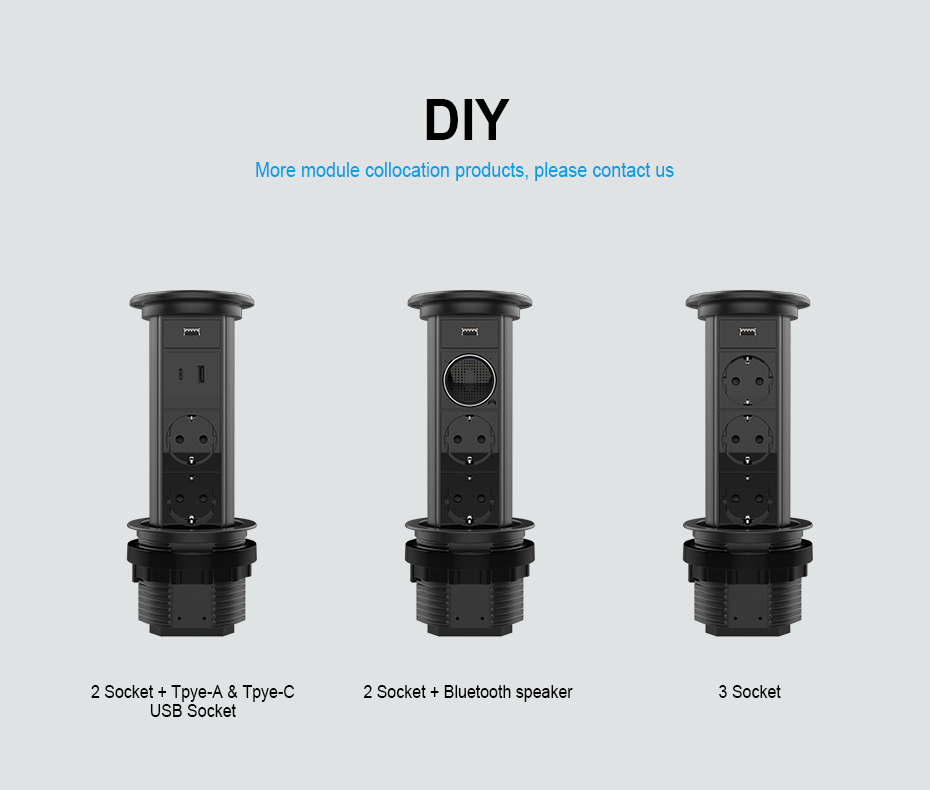 DIY

More module collocation products, please contact us

2 Socket + Tpye-A & Tpye-C USB Socket

2 Socket + Bluetooth speaker

3 Socket