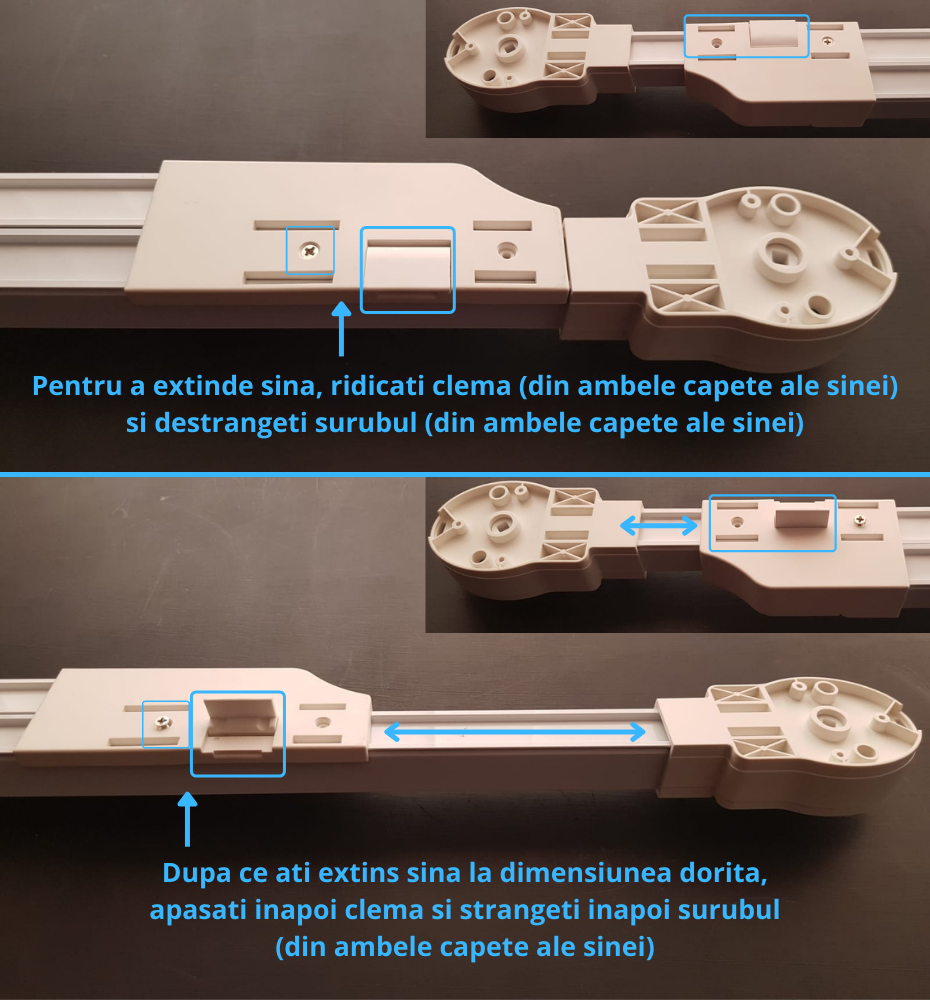 Pentru a extinde sina, ridicati clema (din ambele capete ale sinei) si destrangeti surubul (din ambele capete ale sinei)

Dupa ce ati extins sina la dimensiunea dorita, apasati inapoi clema si strangeti inapoi surubul (din ambele capete ale sinei)